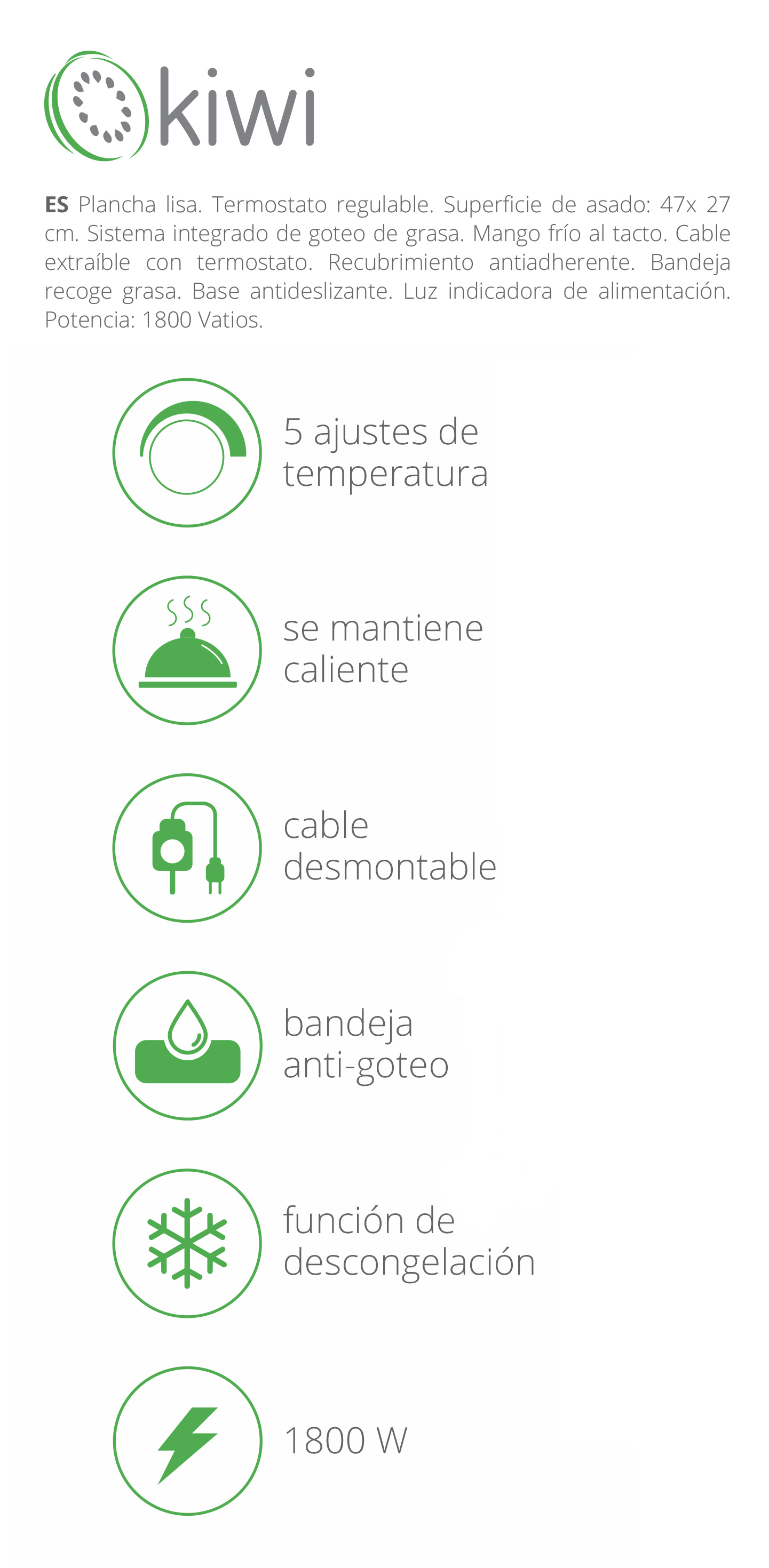 kiwi

ES Plancha lisa. Termostato regulable. Superficie de asado: 47x 27 cm. Sistema integrado de goteo de grasa. Mango frío al tacto. Cable extraíble con termostato. Recubrimiento antiadherente. Bandeja recoge grasa. Base antideslizante. Luz indicadora de alimentación. Potencia: 1800 Vatios.

5 ajustes de temperatura

se mantiene caliente

cable desmontable

bandeja anti-goteo

función de descongelación

1800 W