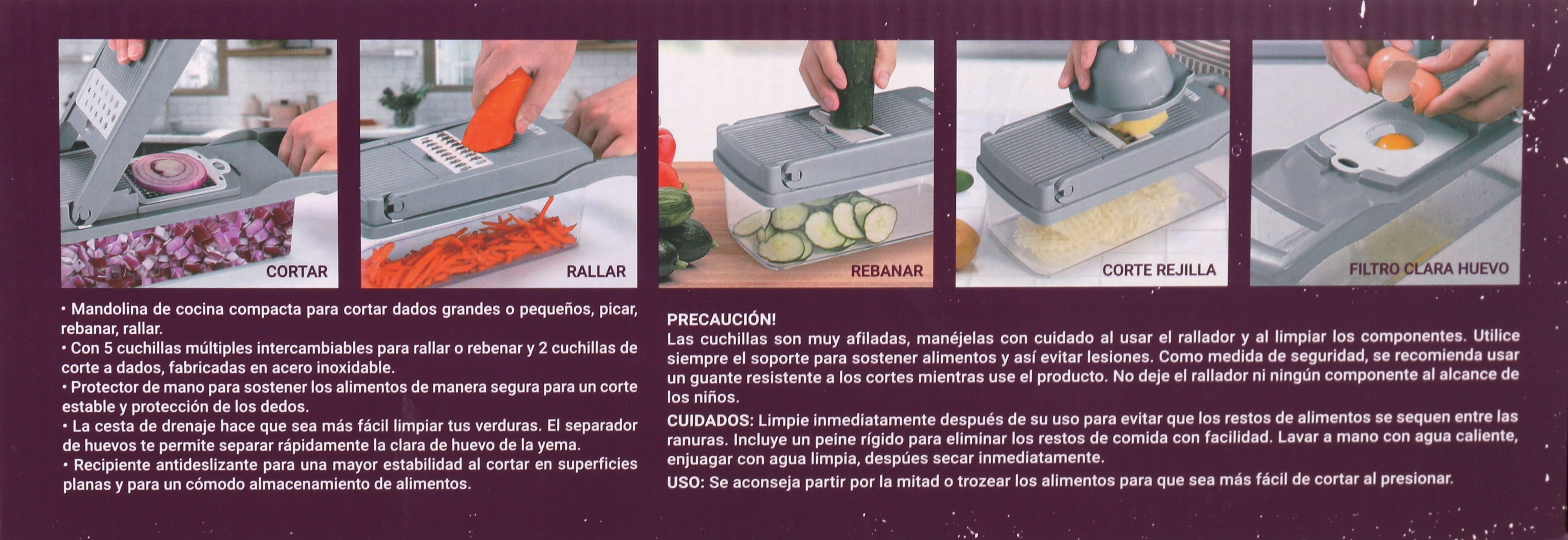 CORTAR

RALLAR

REBANAR

CORTE REJILLA

FILTRO CLARA HUEVO

• Mandolina de cocina compacta para cortar dados grandes o pequeños, picar, rebanar, rallar.
• Con 5 cuchillas múltiples intercambiables para rallar o rebenar y 2 cuchillas de corte a dados, fabricadas en acero inoxidable.
• Protector de mano para sostener los alimentos de manera segura para un corte estable y protección de los dedos.
• La cesta de drenaje hace que sea más fácil limpiar tus verduras. El separador de huevos te permite separar rápidamente la clara de huevo de la yema.
• Recipiente antideslizante para una mayor estabilidad al cortar en superficies planas y para un cómodo almacenamiento de alimentos.

PRECAUCIÓN!
Las cuchillas son muy afiladas, manéjelas con cuidado al usar el rallador y al limpiar los componentes. Utilice siempre el soporte para sostener alimentos y así evitar lesiones. Como medida de seguridad, se recomienda usar un guante resistente a los cortes mientras use el producto. No deje el rallador ni ningún componente al alcance de los niños.

CUIDADOS: Limpie inmediatamente después de su uso para evitar que los restos de alimentos se sequen entre las ranuras. Incluye un peine rígido para eliminar los restos de comida con facilidad. Lavar a mano con agua caliente, enjuagar con agua limpia, despúes secar inmediatamente.

USO: Se aconseja partir por la mitad o trozear los alimentos para que sea más fácil de cortar al presionar.