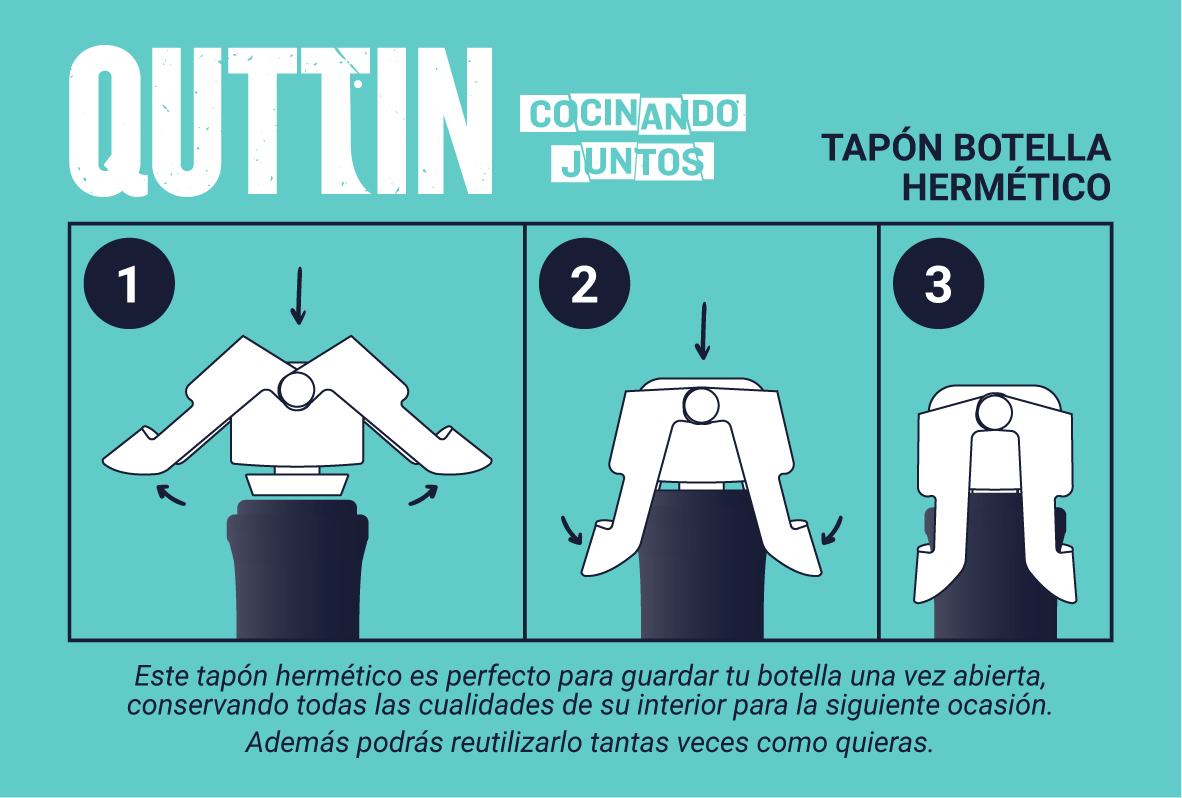 QUTTIN

COCINANDO JUNTOS

TAPÓN BOTELLA HERMÉTICO

1

2

3

Este tapón hermético es perfecto para guardar tu botella una vez abierta, conservando todas las cualidades de su interior para la siguiente ocasión.

Además podrás reutilizarlo tantas veces como quieras.