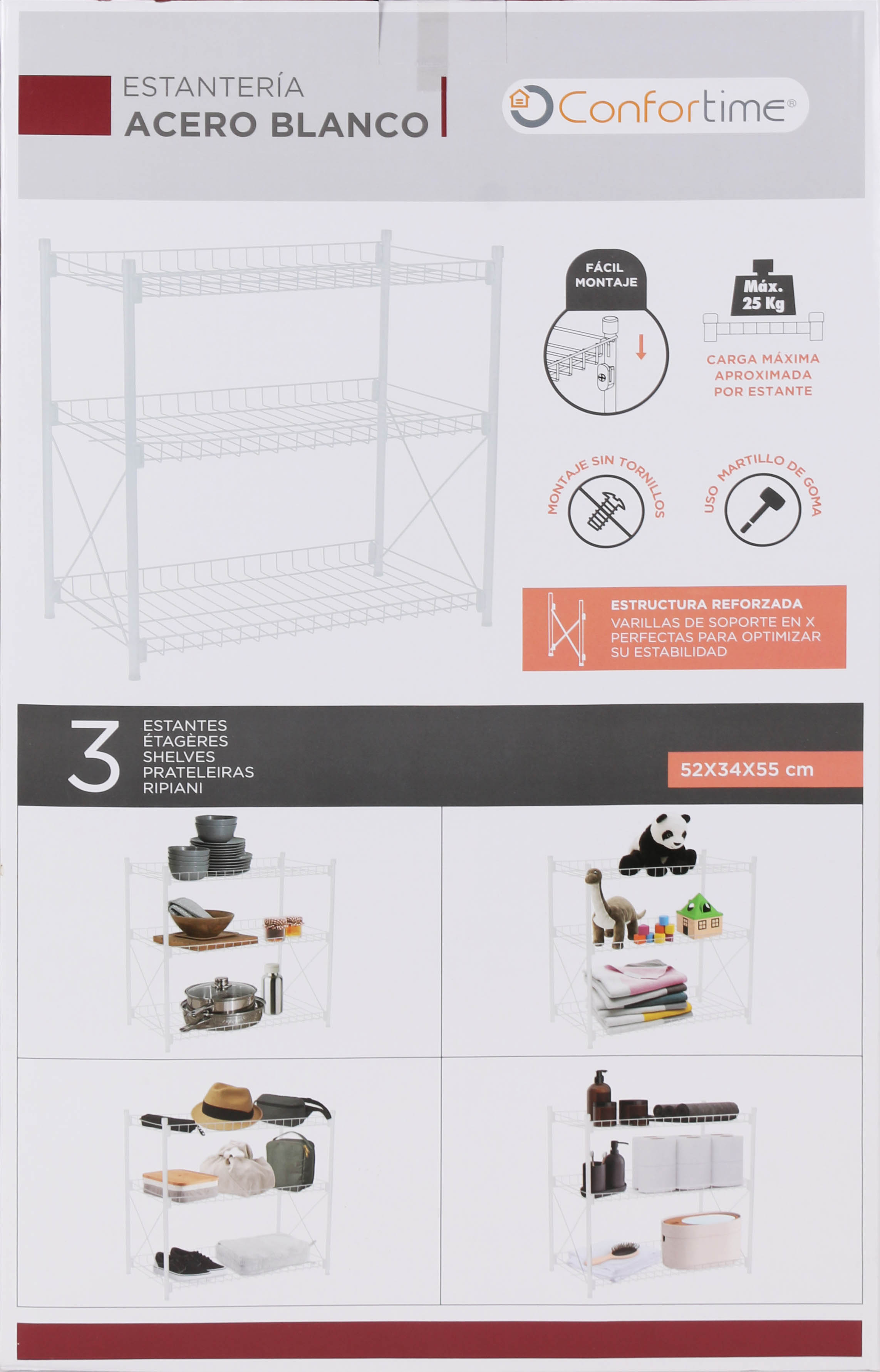 ESTANTERÍA
ACERO BLANCO

Confortime®

FÁCIL MONTAJE

Máx. 25 Kg

CARGA MÁXIMA APROXIMADA POR ESTANTE

MONTAJE SIN TORNILLOS

USO MARTILLO DE GOMA

ESTRUCTURA REFORZADA
VARILLAS DE SOPORTE EN X PERFECTAS PARA OPTIMIZAR SU ESTABILIDAD

3 ESTANTES
ÉTAGÈRES
SHELVES
PRATELEIRAS
RIPIANI

52X34X55 cm