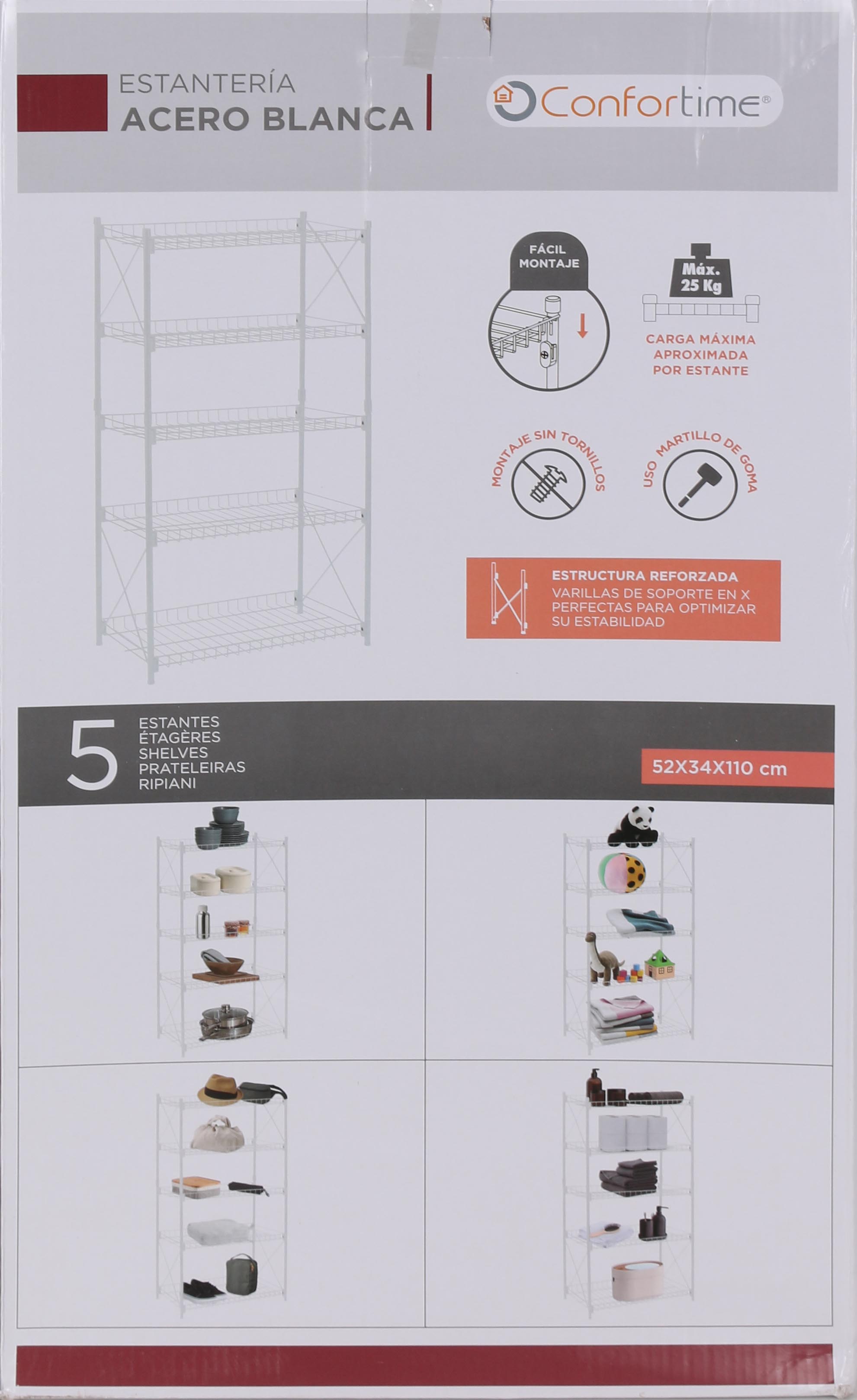 ESTANTERÍA
ACERO BLANCA

Confortime®

FÁCIL MONTAJE

Máx. 25 Kg

CARGA MÁXIMA APROXIMADA POR ESTANTE

MONTAJE SIN TORNILLOS

USO MARTILLO DE GOMA

ESTRUCTURA REFORZADA
VARILLAS DE SOPORTE EN X PERFECTAS PARA OPTIMIZAR SU ESTABILIDAD

5 ESTANTES
ÉTAGÈRES
SHELVES
PRATELEIRAS
RIPIANI

52X34X110 cm